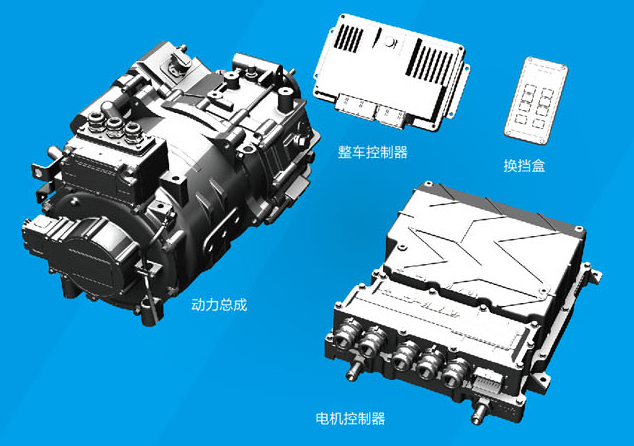 整车控制器

换挡盒

动力总成

电机控制器