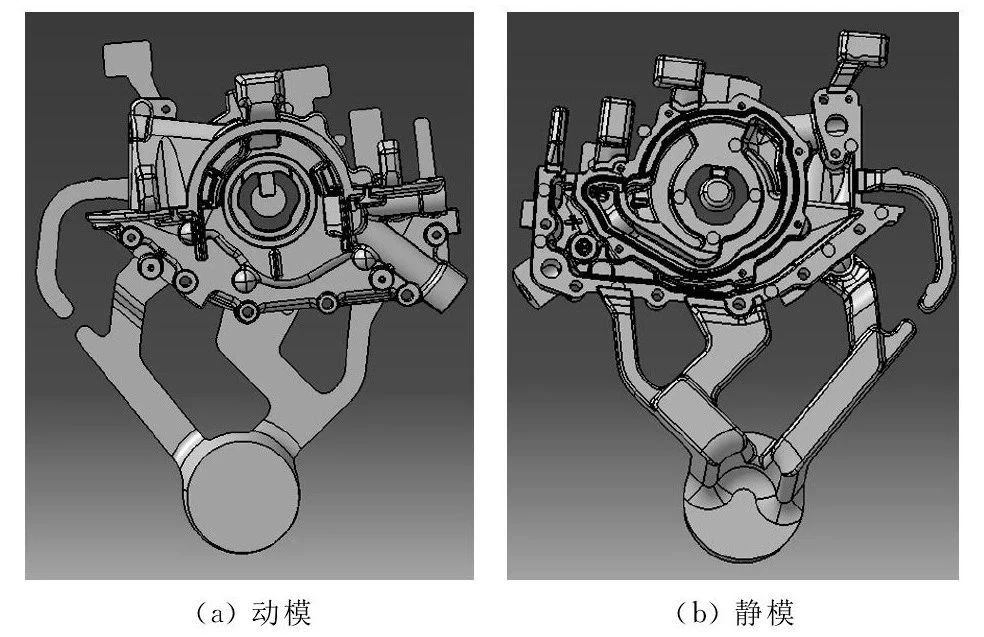 (a) 动模

(b) 静模